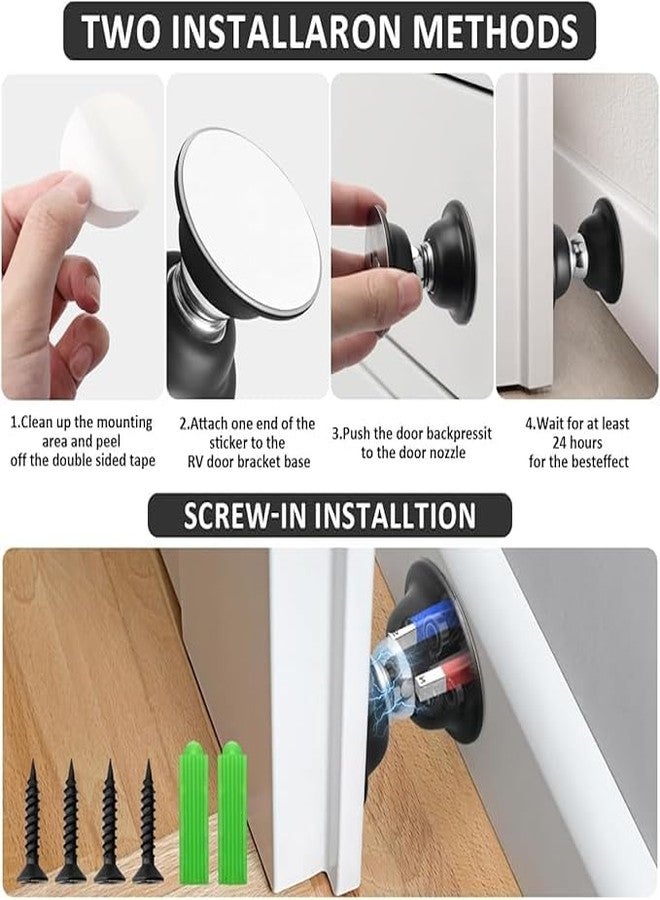 TWO INSTALLARON METHODS

1.Clean up the mounting area and peel off the double sided tape

2.Attach one end of the sticker to the RV door bracket base

3.Push the door backpressit to the door nozzle

4.Wait for at least 24 hours for the besteffect

SCREW-IN INSTALLTION